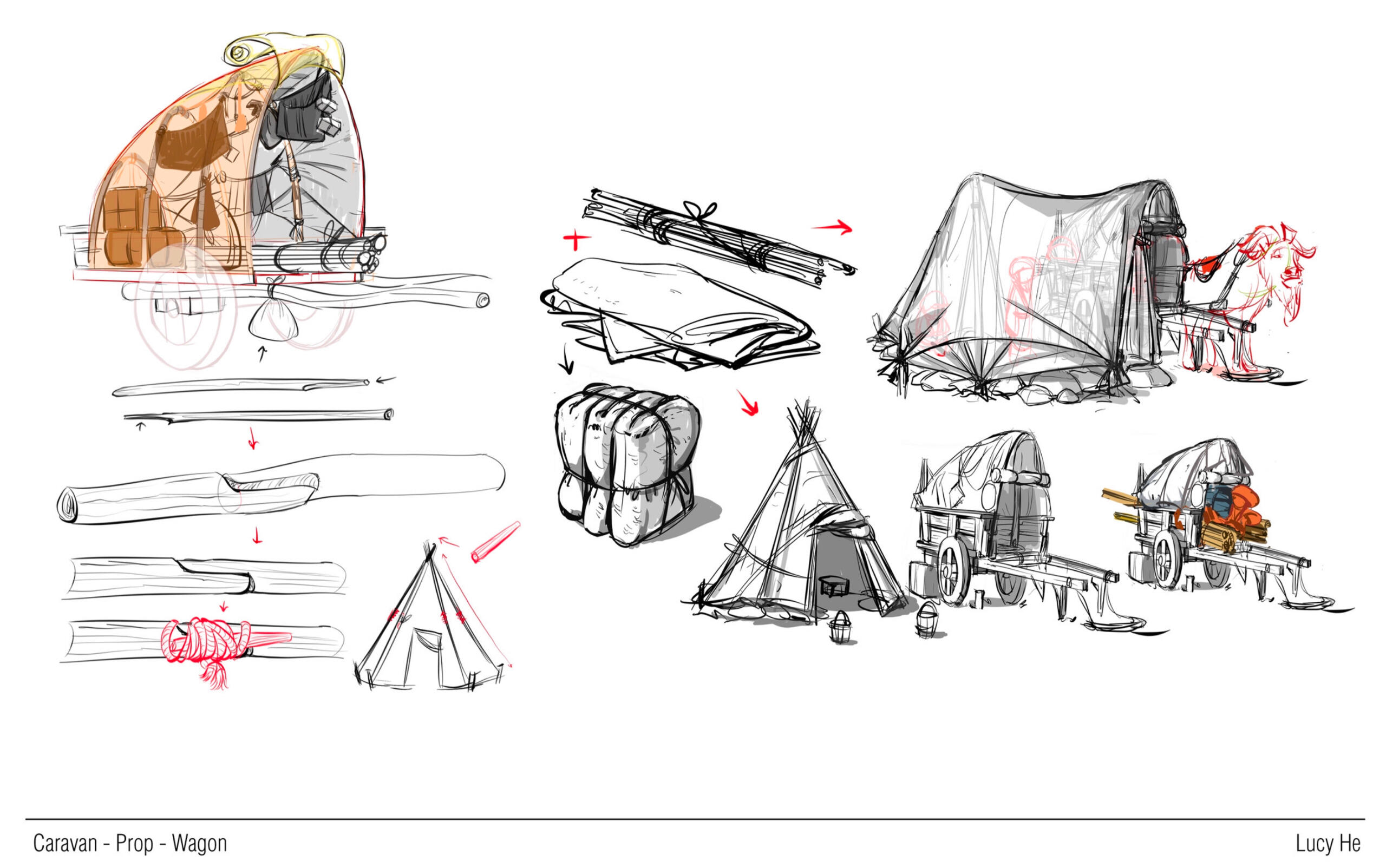 Caravan - Prop - Wagon

Lucy He